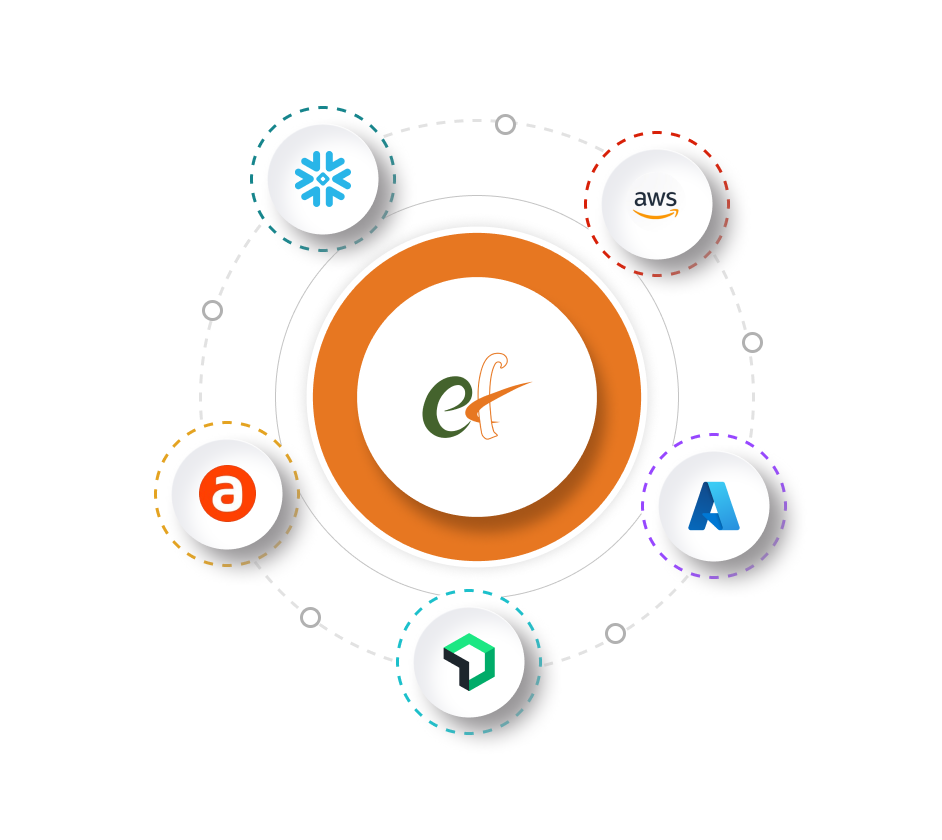 aws

ef